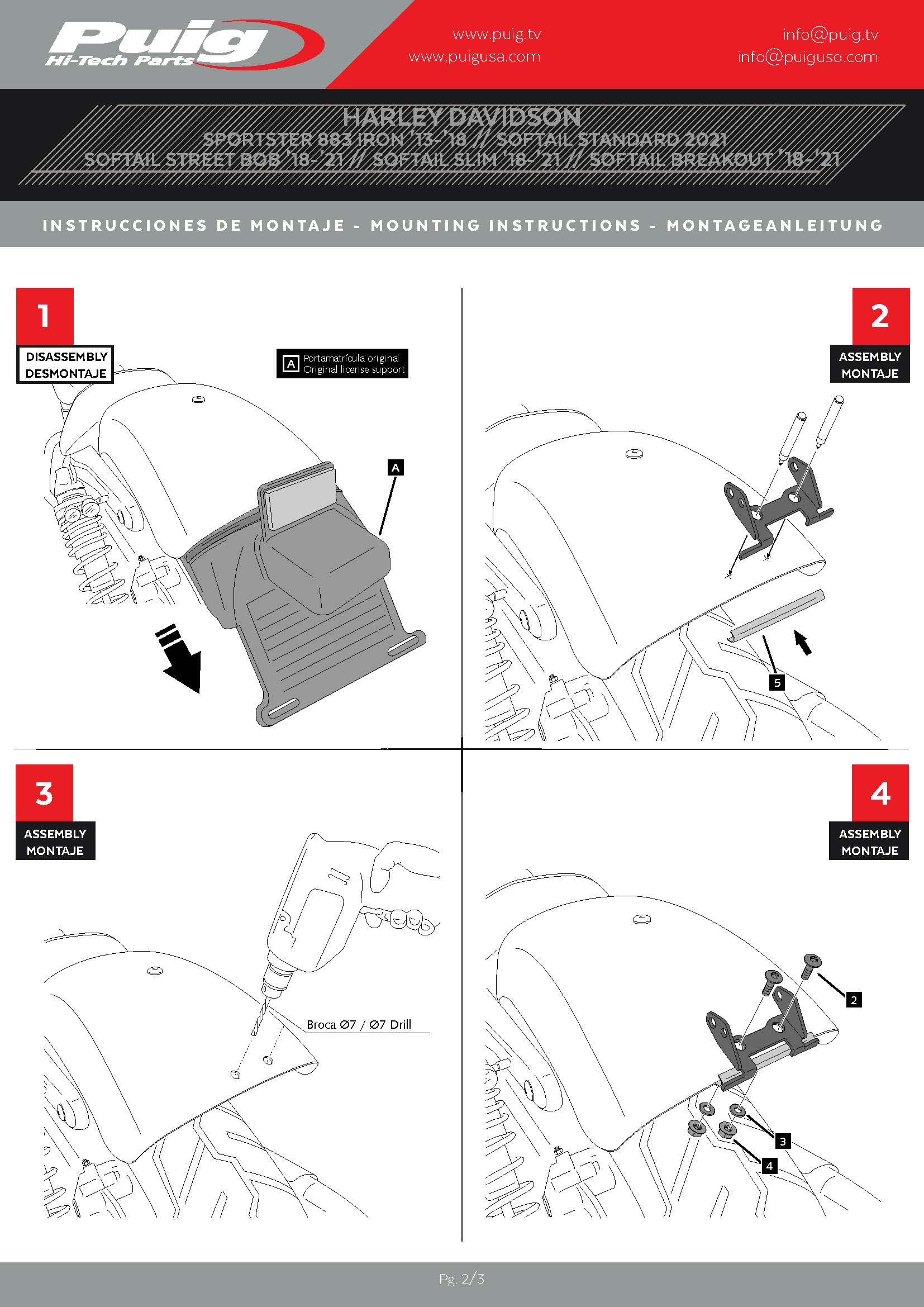 Puig
Hi-Tech Parts

www.puig.tv
www.puigusa.com

info@puig.tv
info@puigusa.com

HARLEY DAVIDSON
SPORTSTER 883 IRON '13-'18 // SOFTAIL STANDARD 2021
SOFTAIL STREET BOB '18-'21 // SOFTAIL SLIM '18-'21 // SOFTAIL BREAKOUT '18-'21

INSTRUCCIONES DE MONTAJE - MOUNTING INSTRUCTIONS - MONTAGEANLEITUNG

1
DISASSEMBLY
DESMONTAJE

A Portamatrícula original
Original license support

A

2
ASSEMBLY
MONTAJE

5

3
ASSEMBLY
MONTAJE

Broca Ø7 / Ø7 Drill

4
ASSEMBLY
MONTAJE

2
3
4

Pg. 2/3